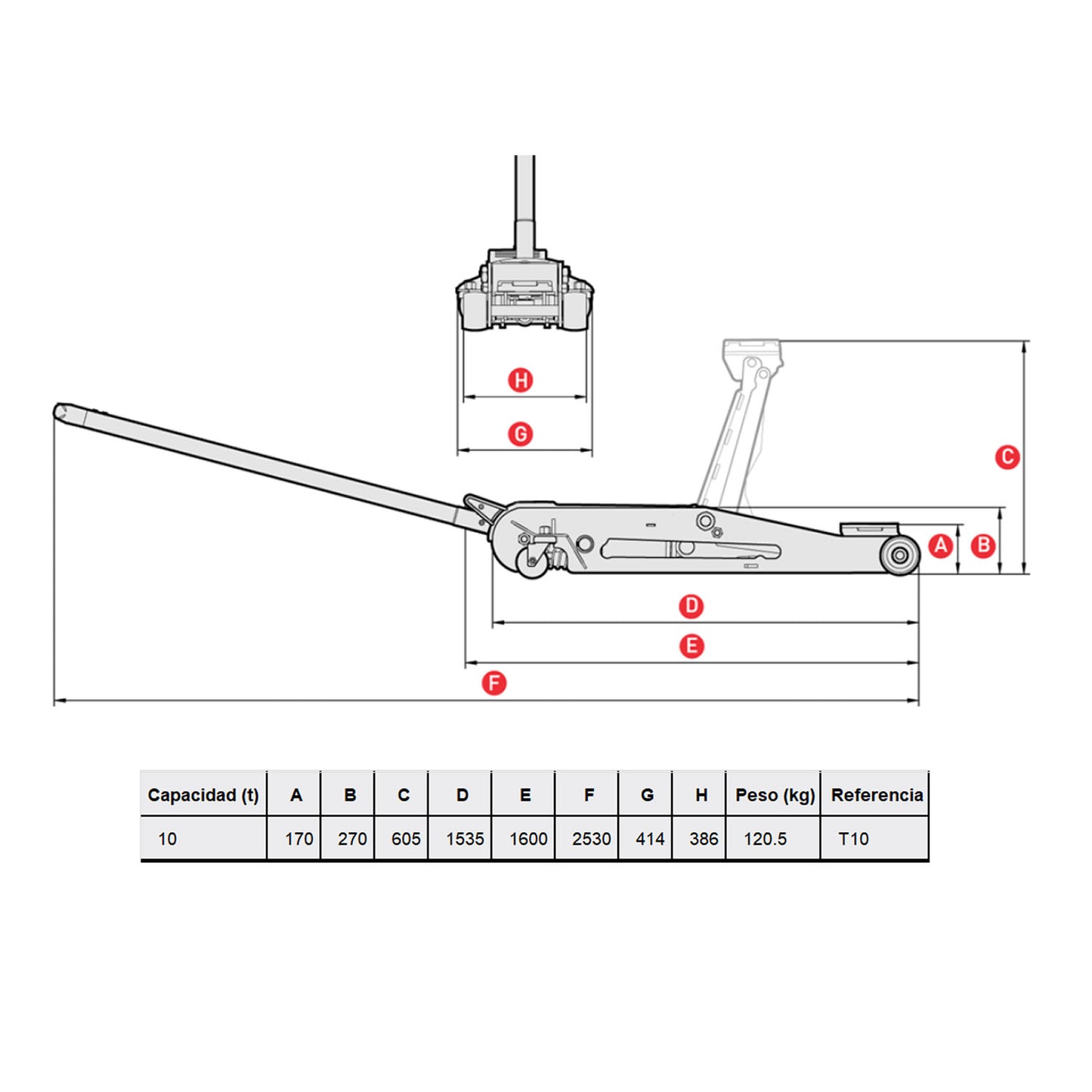 H

G

C

A

B

D

E

F

| Capacidad (t) | A | B | C | D | E | F | G | H | Peso (kg) | Referencia |
|---|---|---|---|---|---|---|---|---|---|---|
| 10 | 170 | 270 | 605 | 1535 | 1600 | 2530 | 414 | 386 | 120.5 | T10 |